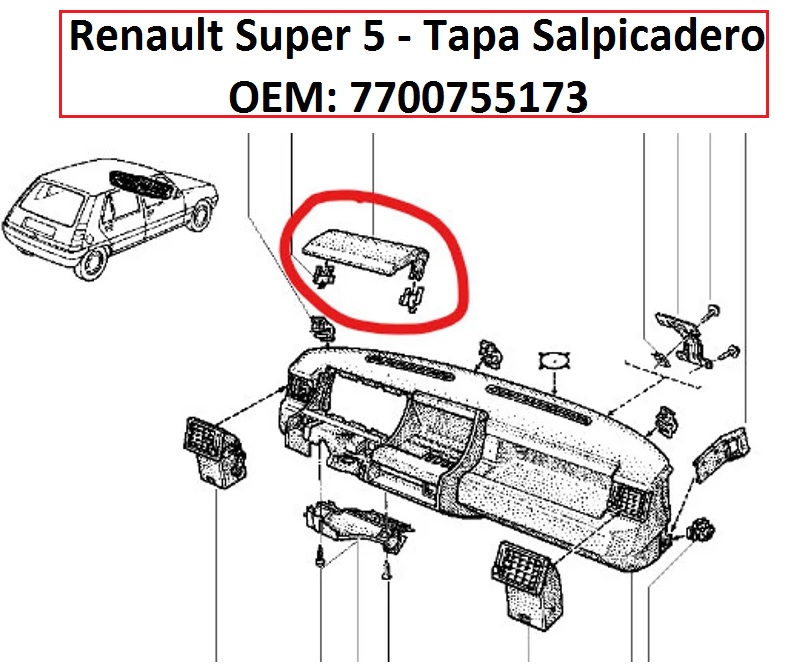 Renault Super 5 - Tapa Salpicadero
OEM: 7700755173